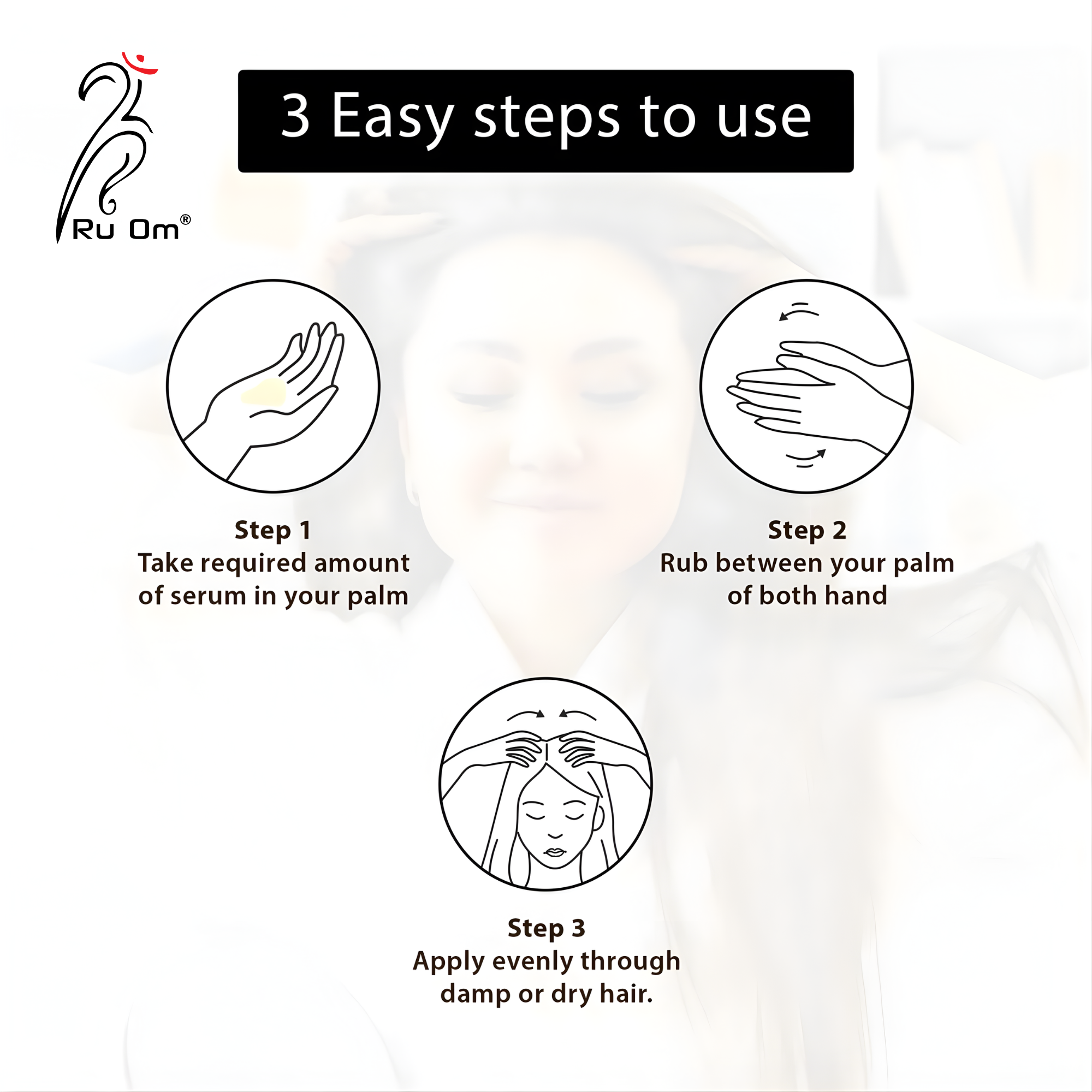 Ru Om®

3 Easy steps to use

Step 1
Take required amount of serum in your palm

Step 2
Rub between your palm of both hand

Step 3
Apply evenly through damp or dry hair.