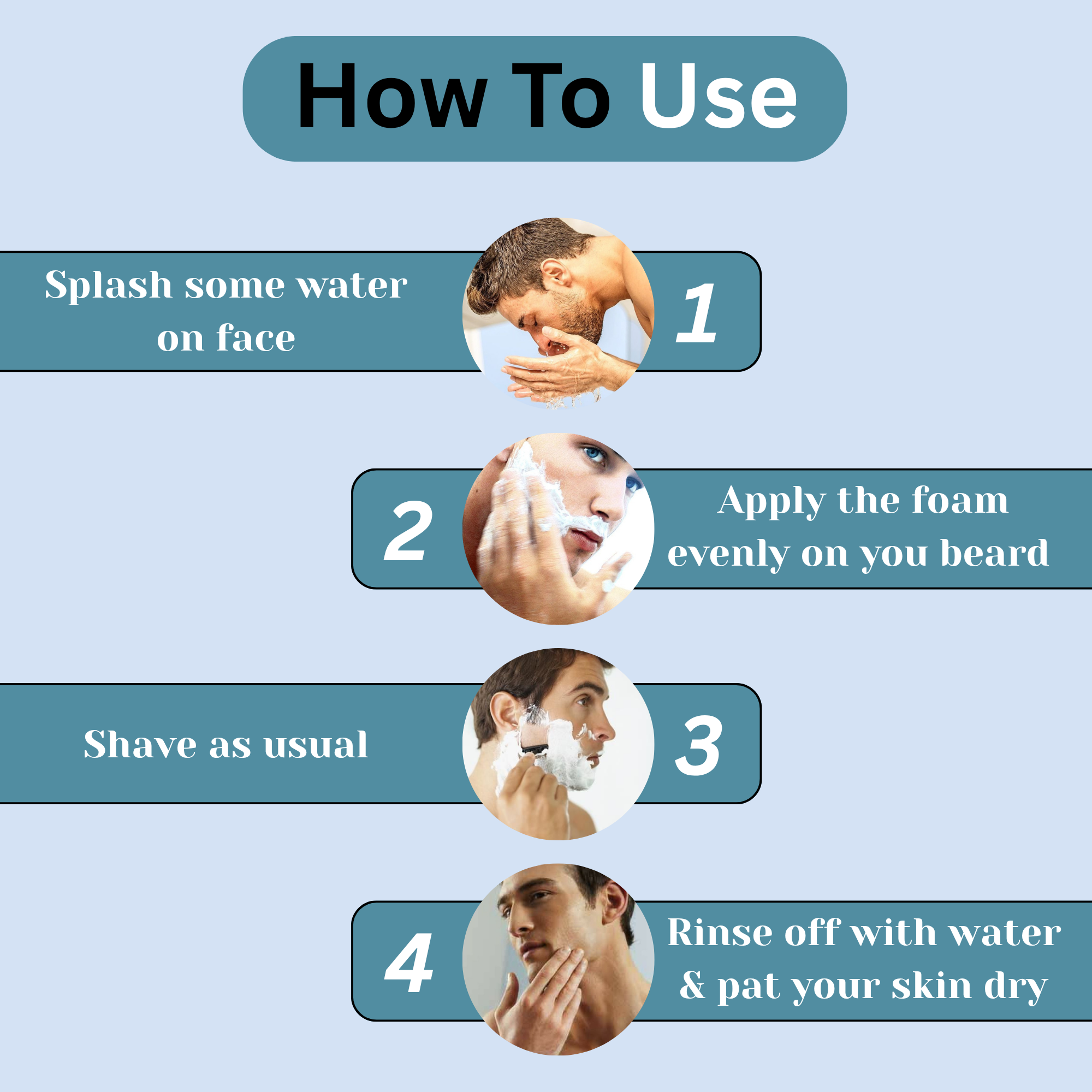 How To Use

Splash some water on face

1

2

Apply the foam evenly on you beard

Shave as usual

3

4

Rinse off with water & pat your skin dry