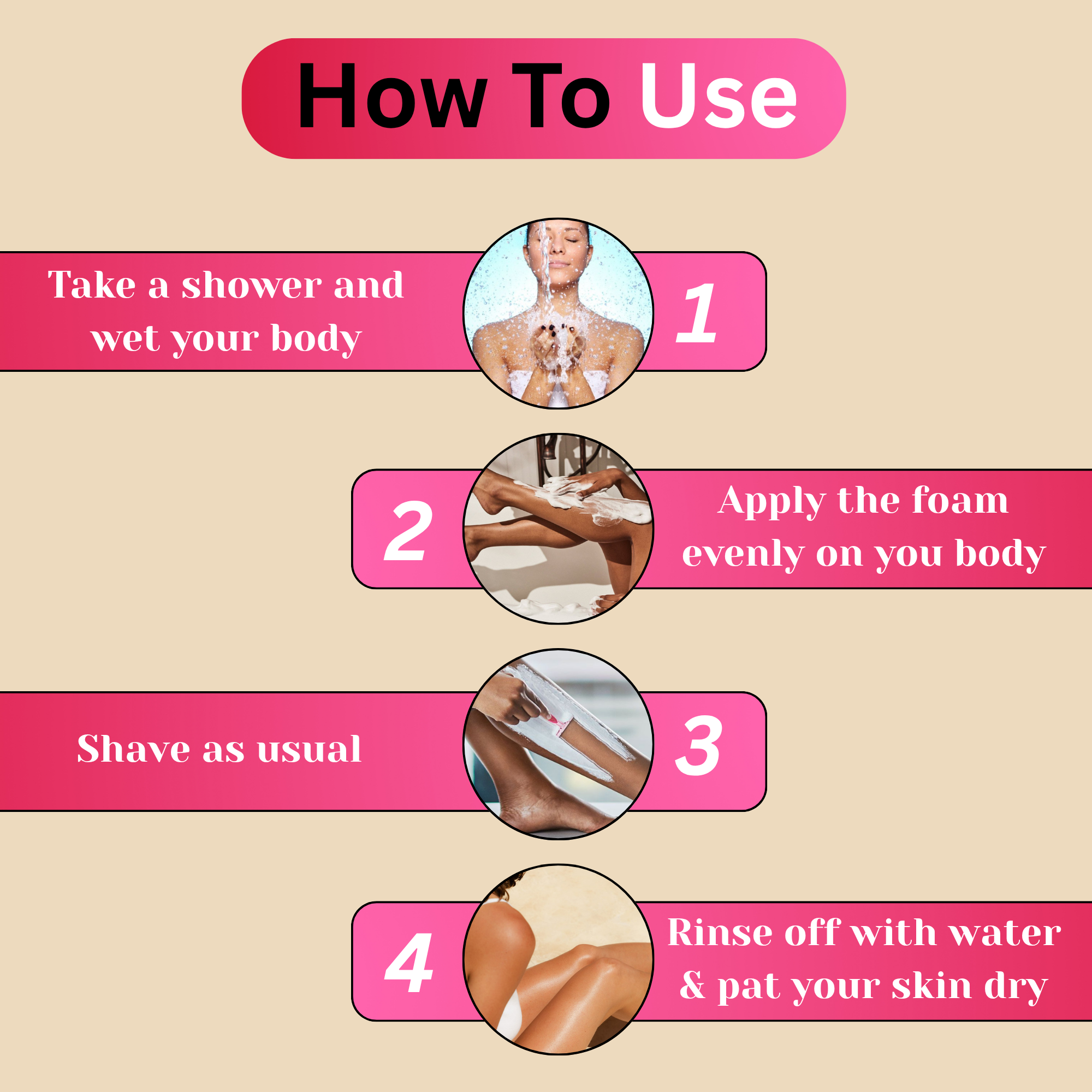 How To Use

Take a shower and wet your body

1

2

Apply the foam evenly on you body

Shave as usual

3

4

Rinse off with water & pat your skin dry