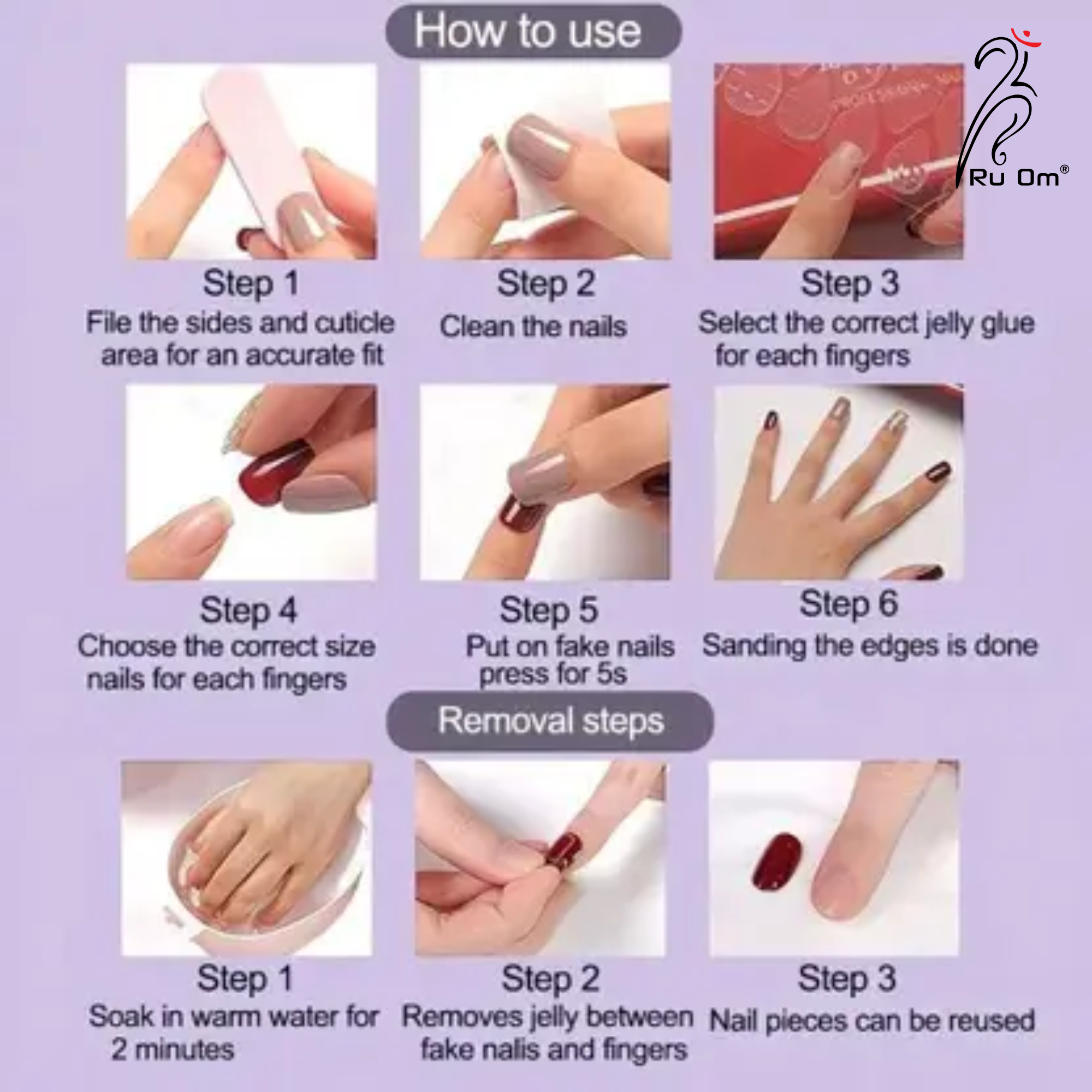 How to use

Ru Om®

Step 1
File the sides and cuticle area for an accurate fit

Step 2
Clean the nails

Step 3
Select the correct jelly glue for each fingers

Step 4
Choose the correct size nails for each fingers

Step 5
Put on fake nails press for 5s

Step 6
Sanding the edges is done

Removal steps

Step 1
Soak in warm water for 2 minutes

Step 2
Removes jelly between fake nalis and fingers

Step 3
Nail pieces can be reused