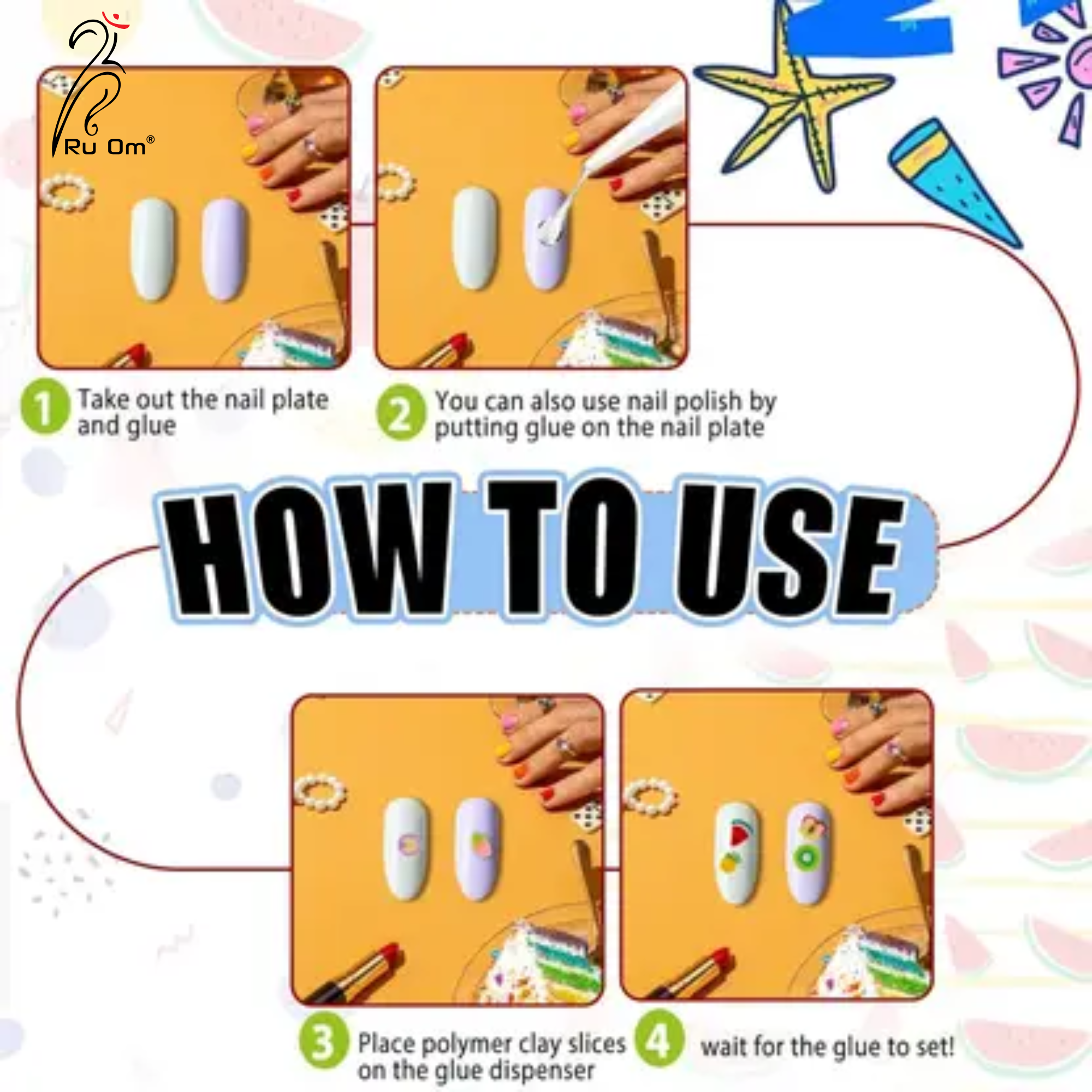 Ru Om®

1 Take out the nail plate and glue

2 You can also use nail polish by putting glue on the nail plate

HOW TO USE

3 Place polymer clay slices on the glue dispenser

4 wait for the glue to set!