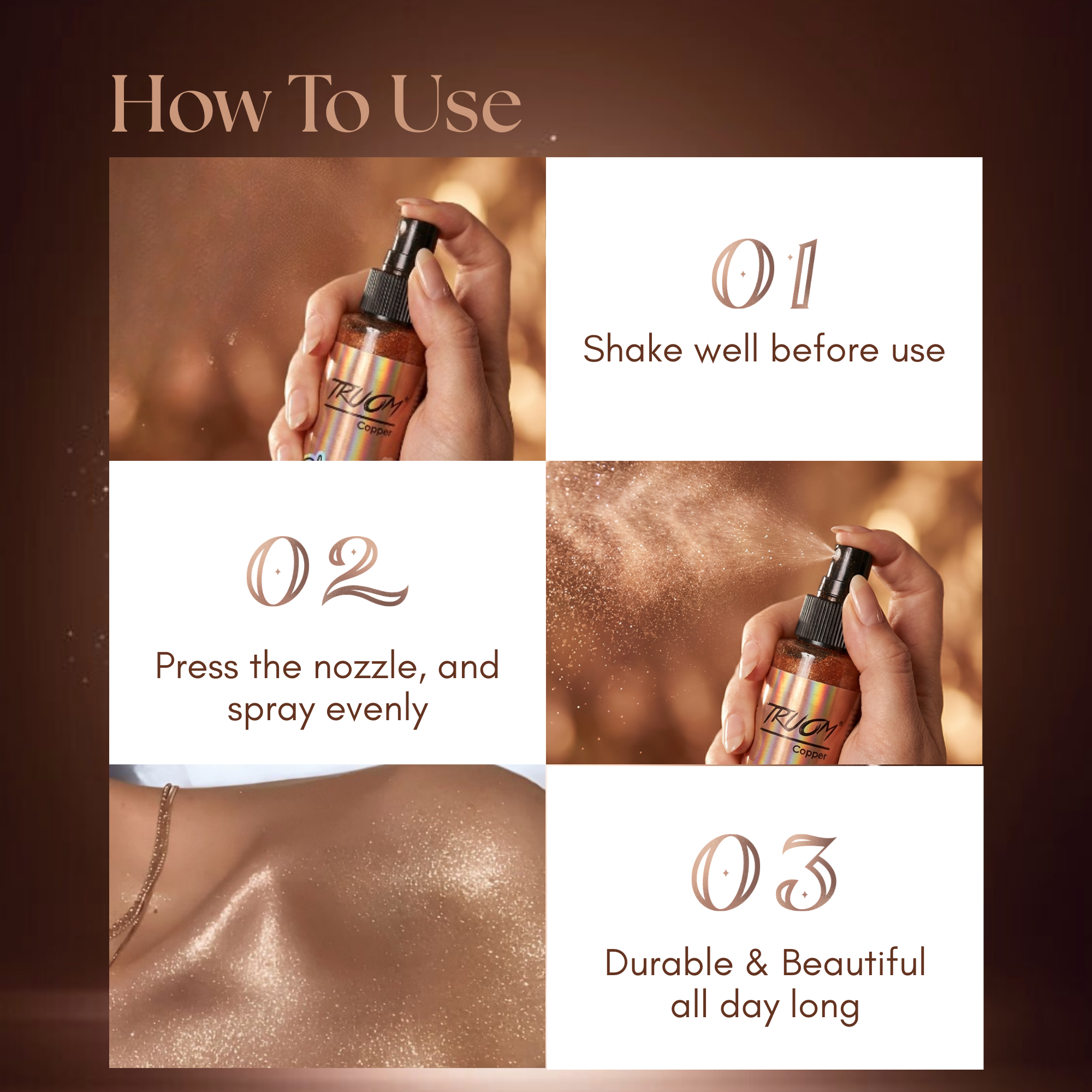 How To Use

TRUOM®
Copper

01
Shake well before use

02
Press the nozzle, and spray evenly

TRUOM®
Copper

03
Durable & Beautiful all day long